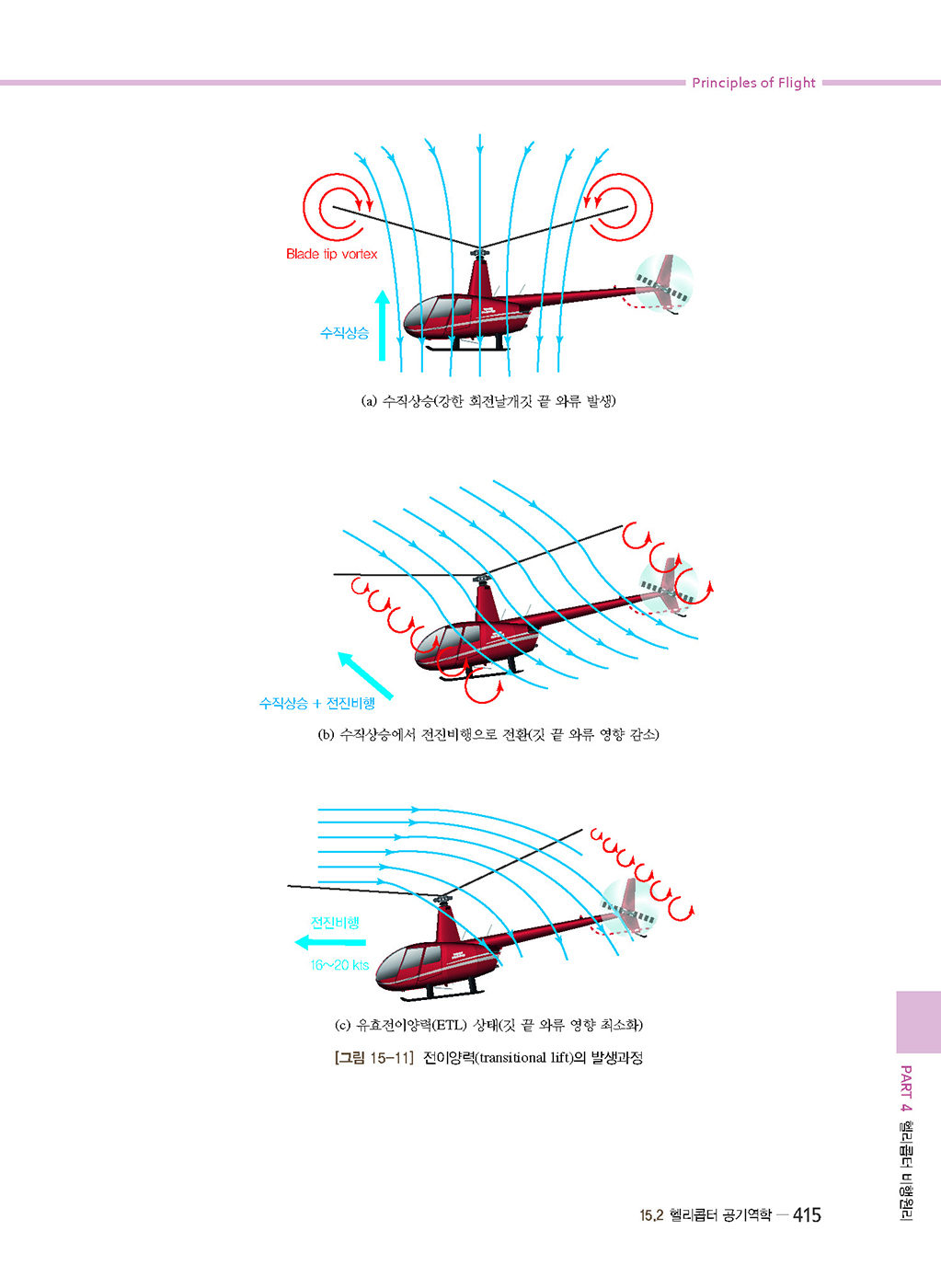 Principles of Flight

Blade tip vortex

수직상승

(a) 수직상승(강한 회전날개깃 끝 와류 발생)

수직상승 + 전진비행

(b) 수직상승에서 전진비행으로 전환(깃 끝 와류 영향 감소)

전진비행

16~20 kts

(c) 유효전이양력(ETL) 상태(깃 끝 와류 영향 최소화)

[그림 15-11] 전이양력(transitional lift)의 발생과정

PART 4 헬리콥터 비행원리

15.2 헬리콥터 공기역학 — 415