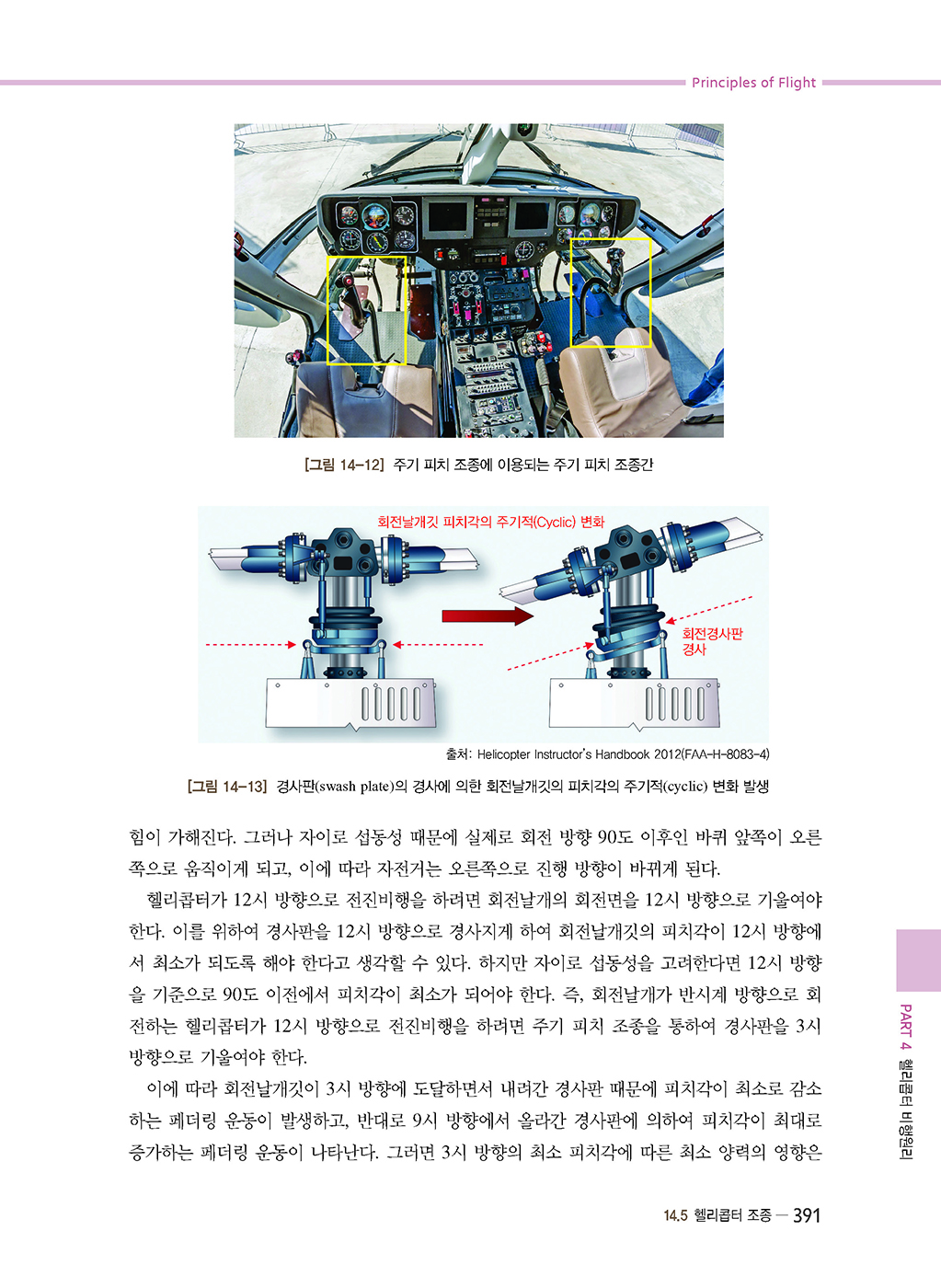 Principles of Flight

[그림 14-12] 주기 피치 조종에 이용되는 주기 피치 조종간

회전날개깃 피치각의 주기적(Cyclic) 변화

회전경사판 경사

출처: Helicopter Instructor's Handbook 2012(FAA-H-8083-4)

[그림 14-13] 경사판(swash plate)의 경사에 의한 회전날개깃의 피치각의 주기적(cyclic) 변화 발생

힘이 가해진다. 그러나 자이로 섭동성 때문에 실제로 회전 방향 90도 이후인 바퀴 앞쪽이 오른쪽으로 움직이게 되고, 이에 따라 자전거는 오른쪽으로 진행 방향이 바뀌게 된다.

헬리콥터가 12시 방향으로 전진비행을 하려면 회전날개의 회전면을 12시 방향으로 기울여야 한다. 이를 위하여 경사판을 12시 방향으로 경사지게 하여 회전날개깃의 피치각이 12시 방향에서 최소가 되도록 해야 한다고 생각할 수 있다. 하지만 자이로 섭동성을 고려한다면 12시 방향을 기준으로 90도 이전에서 피치각이 최소가 되어야 한다. 즉, 회전날개가 반시계 방향으로 회전하는 헬리콥터가 12시 방향으로 전진비행을 하려면 주기 피치 조종을 통하여 경사판을 3시 방향으로 기울여야 한다.

이에 따라 회전날개깃이 3시 방향에 도달하면서 내려간 경사판 때문에 피치각이 최소로 감소하는 페더링 운동이 발생하고, 반대로 9시 방향에서 올라간 경사판에 의하여 피치각이 최대로 증가하는 페더링 운동이 나타난다. 그러면 3시 방향의 최소 피치각에 따른 최소 양력의 영향은

PART 4 헬리콥터 비행원리

14.5 헬리콥터 조종 — 391