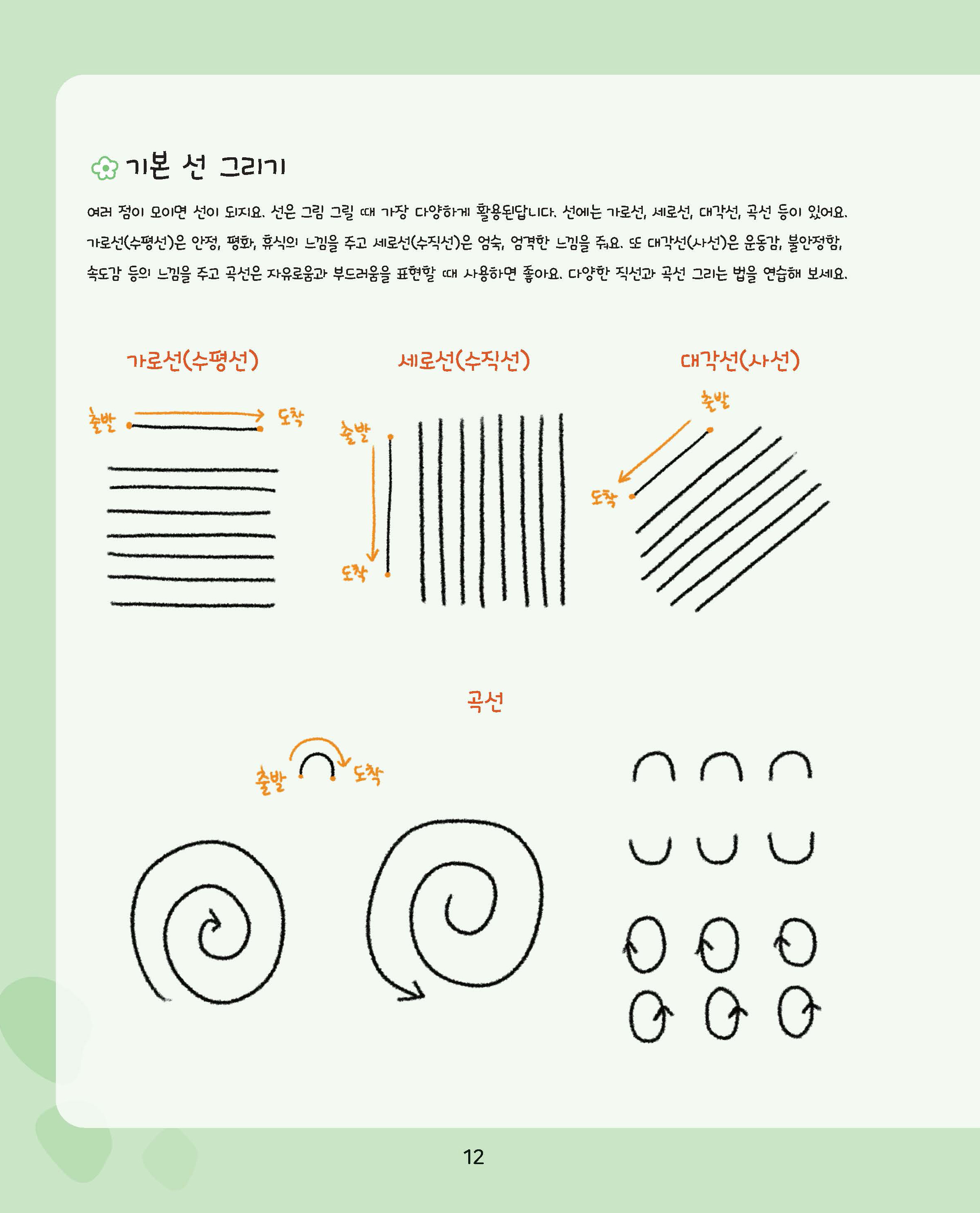 기본 선 그리기

여러 점이 모이면 선이 되지요. 선은 그림 그릴 때 가장 다양하게 활용된답니다. 선에는 가로선, 세로선, 대각선, 곡선 등이 있어요. 가로선(수평선)은 안정, 평화, 휴식의 느낌을 주고 세로선(수직선)은 엄숙, 엄격한 느낌을 줘요. 또 대각선(사선)은 운동감, 불안정함, 속도감 등의 느낌을 주고 곡선은 자유로움과 부드러움을 표현할 때 사용하면 좋아요. 다양한 직선과 곡선 그리는 법을 연습해 보세요.

가로선(수평선)

출발

도착

세로선(수직선)

출발

도착

대각선(사선)

출발

도착

곡선

출발

도착

12