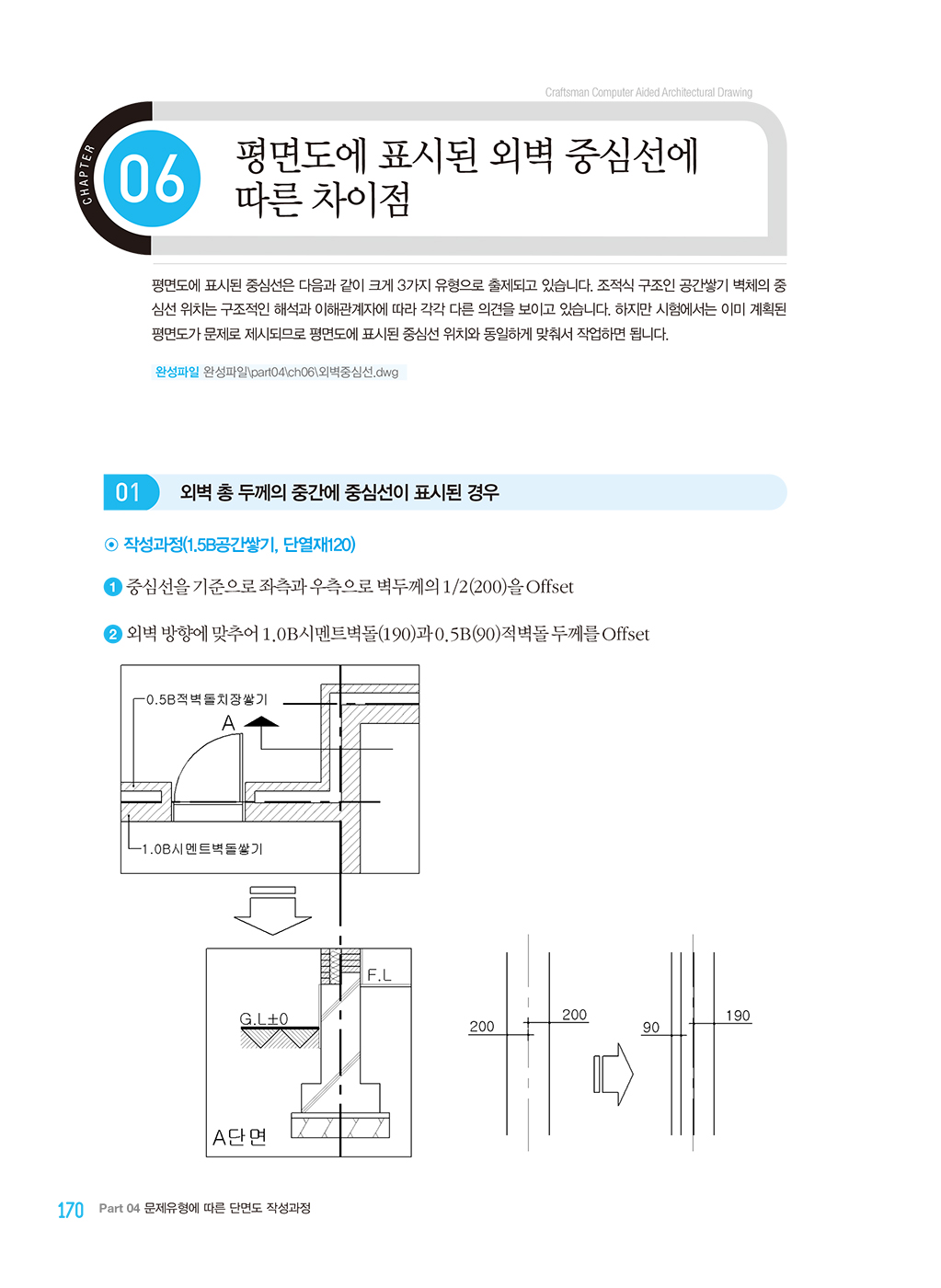 Craftsman Computer Aided Architectural Drawing

CHAPTER 06

평면도에 표시된 외벽 중심선에 따른 차이점

평면도에 표시된 중심선은 다음과 같이 크게 3가지 유형으로 출제되고 있습니다. 조적식 구조인 공간쌓기 벽체의 중심선 위치는 구조적인 해석과 이해관계자에 따라 각각 다른 의견을 보이고 있습니다. 하지만 시험에서는 이미 계획된 평면도가 문제로 제시되므로 평면도에 표시된 중심선 위치와 동일하게 맞춰서 작업하면 됩니다.

완성파일 완성파일\part04\ch06\외벽중심선.dwg

01 외벽 총 두께의 중간에 중심선이 표시된 경우

⊙ 작성과정(1.5B공간쌓기, 단열재120)

1 중심선을 기준으로 좌측과 우측으로 벽두께의 1/2(200)을 Offset

2 외벽 방향에 맞추어 1.0B시멘트벽돌(190)과 0.5B(90)적벽돌 두께를 Offset

0.5B적벽돌치장쌓기
A
1.0B시멘트벽돌쌓기

F.L
G.L±0
A단면

200
200
90
190

170 Part 04 문제유형에 따른 단면도 작성과정