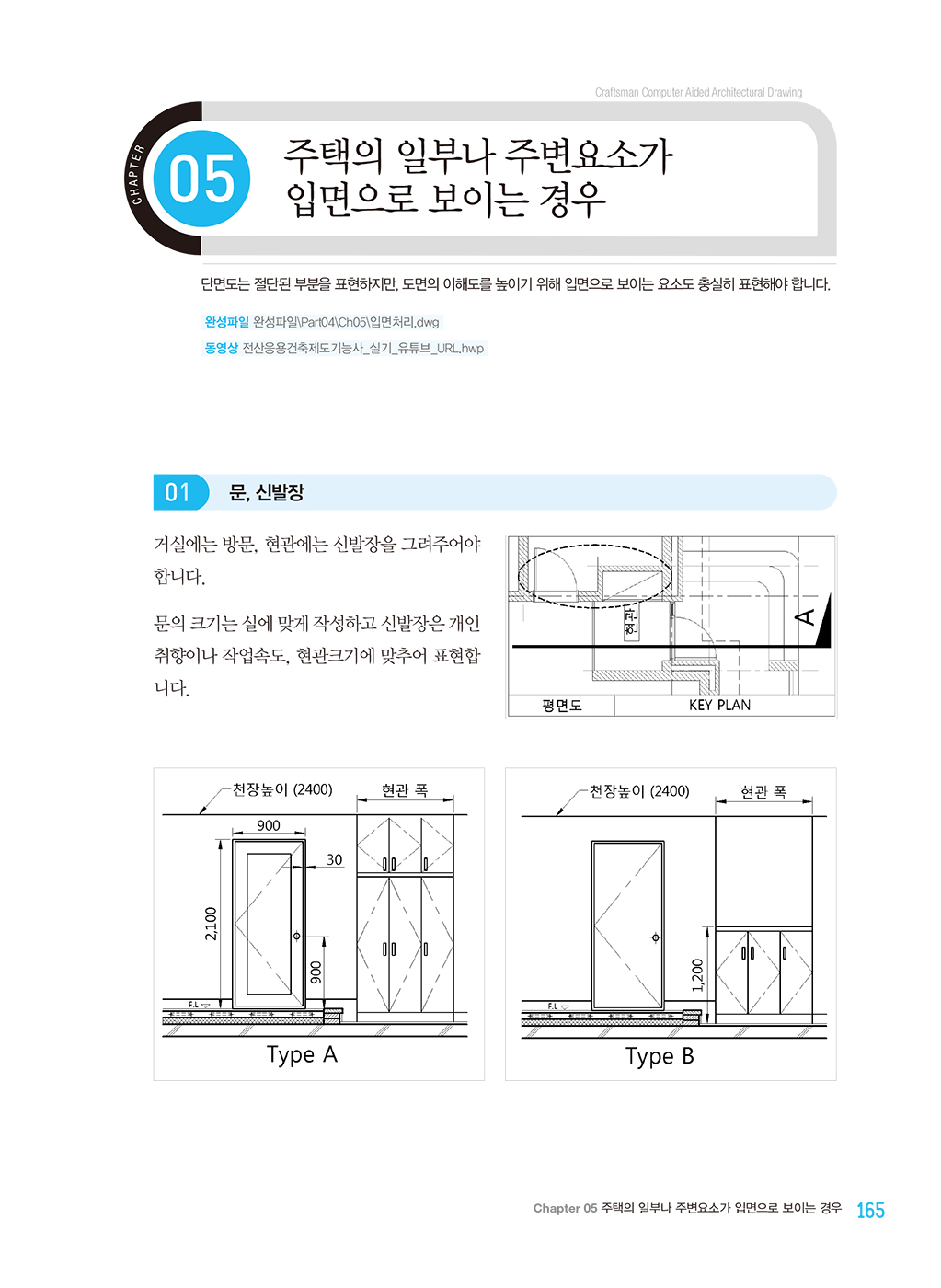 Craftsman Computer Aided Architectural Drawing

CHAPTER 05

주택의 일부나 주변요소가 입면으로 보이는 경우

단면도는 절단된 부분을 표현하지만, 도면의 이해도를 높이기 위해 입면으로 보이는 요소도 충실히 표현해야 합니다.

완성파일 완성파일\Part04\Ch05\입면처리.dwg
동영상 전산응용건축제도기능사_실기_유튜브_URL.hwp

01 문, 신발장

거실에는 방문, 현관에는 신발장을 그려주어야 합니다.

문의 크기는 실에 맞게 작성하고 신발장은 개인 취향이나 작업속도, 현관크기에 맞추어 표현합니다.

현관

A

평면도

KEY PLAN

천장높이 (2400)

현관 폭

900

30

2,100

900

F.L

Type A

천장높이 (2400)

현관 폭

1,200

F.L

Type B

Chapter 05 주택의 일부나 주변요소가 입면으로 보이는 경우 165