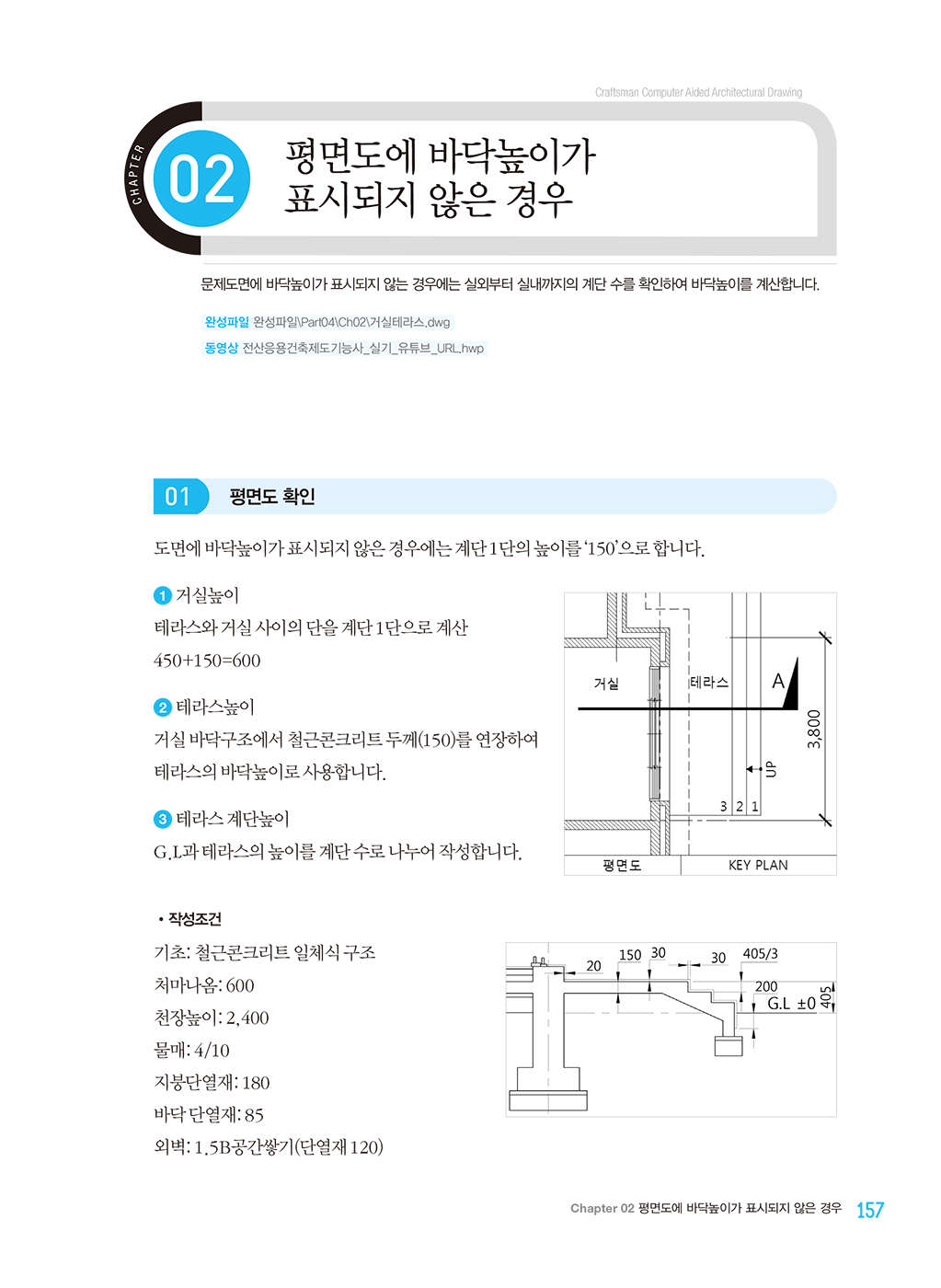 Craftsman Computer Aided Architectural Drawing

CHAPTER 02

평면도에 바닥높이가 표시되지 않은 경우

문제도면에 바닥높이가 표시되지 않는 경우에는 실외부터 실내까지의 계단 수를 확인하여 바닥높이를 계산합니다.

완성파일 완성파일\Part04\Ch02\거실테라스.dwg
동영상 전산응용건축제도기능사_실기_유튜브_URL.hwp

01 평면도 확인

도면에 바닥높이가 표시되지 않은 경우에는 계단 1단의 높이를 '150'으로 합니다.

1 거실높이
테라스와 거실 사이의 단을 계단 1단으로 계산
450+150=600

2 테라스높이
거실 바닥구조에서 철근콘크리트 두께(150)를 연장하여 테라스의 바닥높이로 사용합니다.

3 테라스 계단높이
G.L과 테라스의 높이를 계단 수로 나누어 작성합니다.

거실
테라스
A
3,800
UP
3 2 1
평면도
KEY PLAN

• 작성조건
기초: 철근콘크리트 일체식 구조
처마나옴: 600
천장높이: 2,400
물매: 4/10
지붕단열재: 180
바닥 단열재: 85
외벽: 1.5B공간쌓기(단열재 120)

20
150 30
30
405/3
200
G.L ±0
405

Chapter 02 평면도에 바닥높이가 표시되지 않은 경우 157