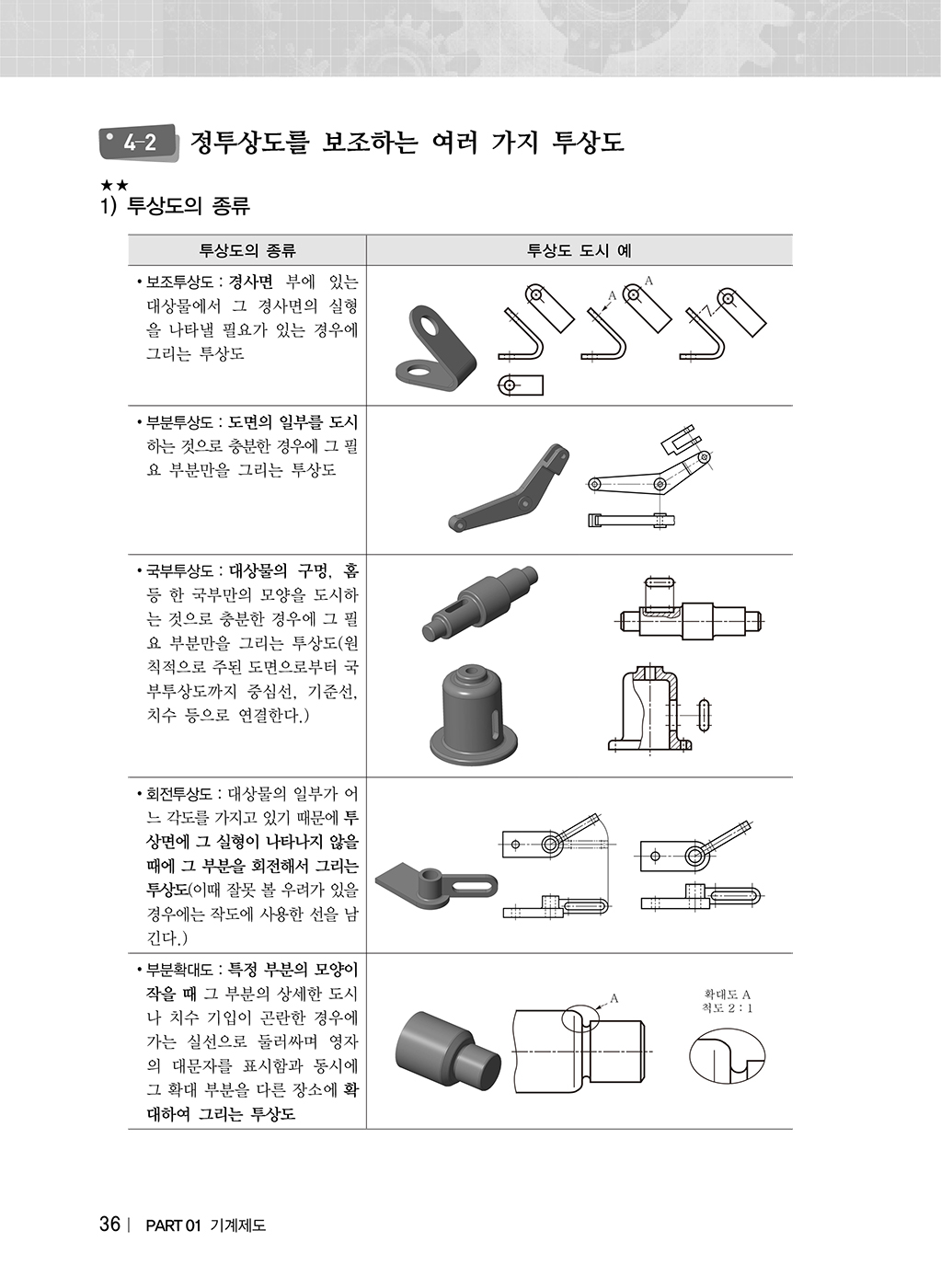 4-2 정투상도를 보조하는 여러 가지 투상도

★★
1) 투상도의 종류

| 투상도의 종류 | 투상도 도시 예 |
|---|---|
| • 보조투상도 : 경사면 부에 있는 대상물에서 그 경사면의 실형을 나타낼 필요가 있는 경우에 그리는 투상도 | A A |
| • 부분투상도 : 도면의 일부를 도시하는 것으로 충분한 경우에 그 필요 부분만을 그리는 투상도 | |
| • 국부투상도 : 대상물의 구멍, 홈 등 한 국부만의 모양을 도시하는 것으로 충분한 경우에 그 필요 부분만을 그리는 투상도(원칙적으로 주된 도면으로부터 국부투상도까지 중심선, 기준선, 치수 등으로 연결한다.) | |
| • 회전투상도 : 대상물의 일부가 어느 각도를 가지고 있기 때문에 투상면에 그 실형이 나타나지 않을 때에 그 부분을 회전해서 그리는 투상도(이때 잘못 볼 우려가 있을 경우에는 작도에 사용한 선을 남긴다.) | |
| • 부분확대도 : 특정 부분의 모양이 작을 때 그 부분의 상세한 도시나 치수 기입이 곤란한 경우에 가는 실선으로 둘러싸며 영자의 대문자를 표시함과 동시에 그 확대 부분을 다른 장소에 확대하여 그리는 투상도 | A 확대도 A 척도 2 : 1 |

36 | PART 01 기계제도