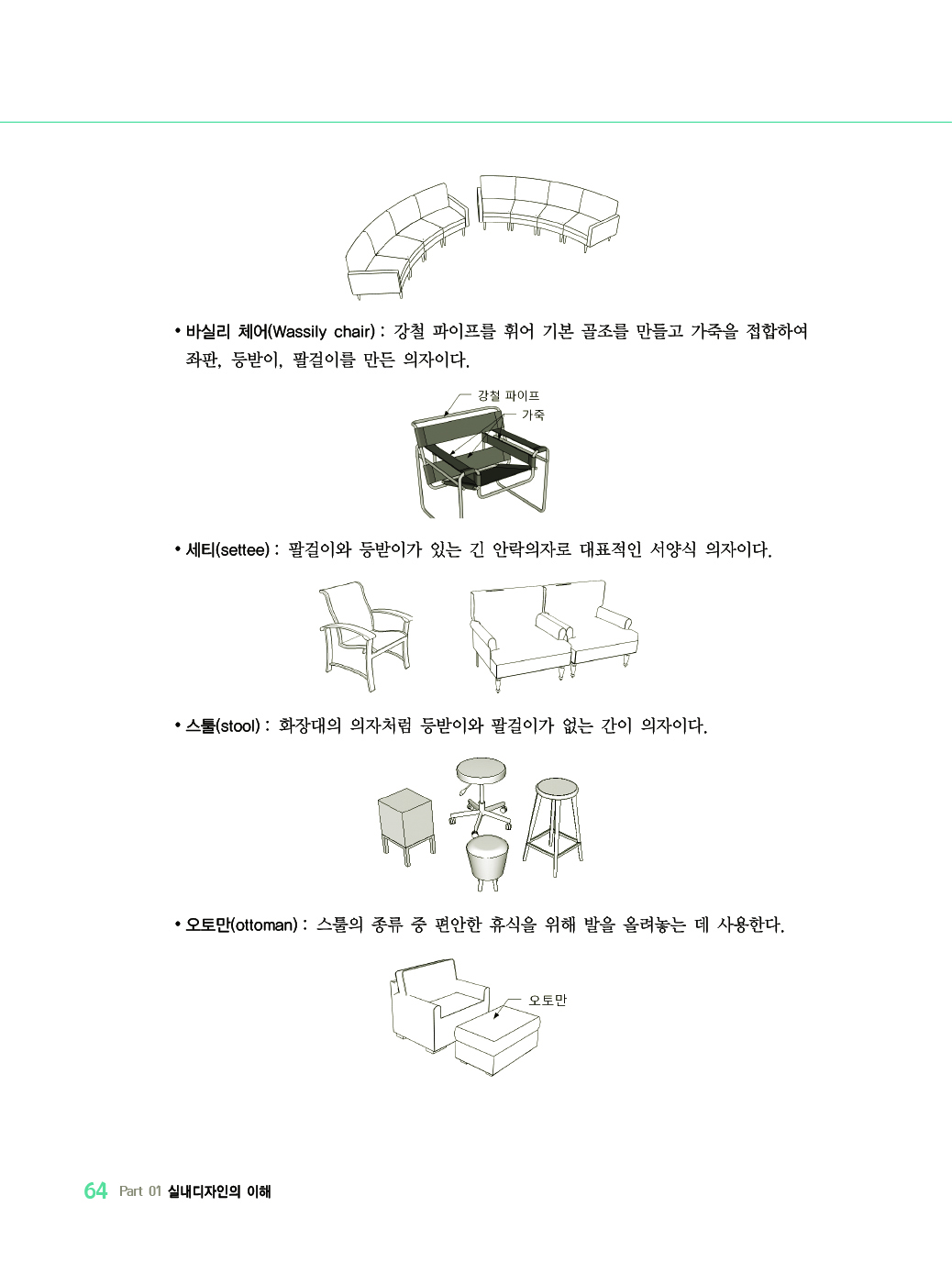 • 바실리 체어(Wassily chair) : 강철 파이프를 휘어 기본 골조를 만들고 가죽을 접합하여 좌판, 등받이, 팔걸이를 만든 의자이다.

강철 파이프
가죽

• 세티(settee) : 팔걸이와 등받이가 있는 긴 안락의자로 대표적인 서양식 의자이다.

• 스툴(stool) : 화장대의 의자처럼 등받이와 팔걸이가 없는 간이 의자이다.

• 오토만(ottoman) : 스툴의 종류 중 편안한 휴식을 위해 발을 올려놓는 데 사용한다.

오토만

64 Part 01 실내디자인의 이해